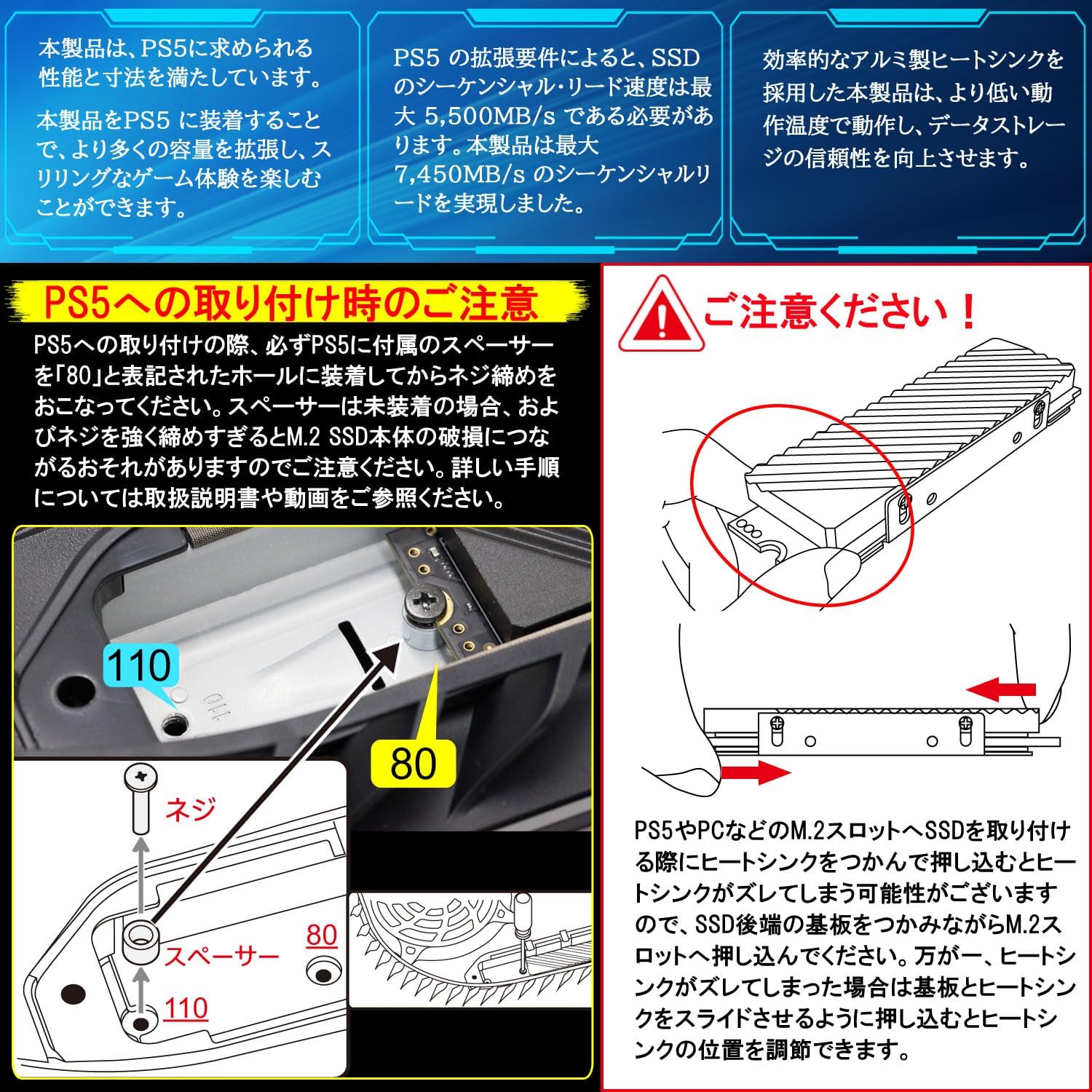 本製品は、PS5に求められる性能と寸法を満たしています。

本製品をPS5 に装着することで、より多くの容量を拡張し、スリリングなゲーム体験を楽しむことができます。

PS5 の拡張要件によると、SSD のシーケンシャル・リード速度は最大 5,500MB/s である必要があります。本製品は最大 7,450MB/s のシーケンシャルリードを実現しました。

効率的なアルミ製ヒートシンクを採用した本製品は、より低い動作温度で動作し、データストレージの信頼性を向上させます。

PS5への取り付け時のご注意

PS5への取り付けの際、必ずPS5に付属のスペーサーを「80」と表記されたホールに装着してからネジ締めをおこなってください。スペーサーは未装着の場合、およびネジを強く締めすぎるとM.2 SSD本体の破損につながるおそれがありますのでご注意ください。詳しい手順については取扱説明書や動画をご参照ください。

110

110

80

ネジ

スペーサー

80

110

ご注意ください！

PS5やPCなどのM.2スロットへSSDを取り付ける際にヒートシンクをつかんで押し込むとヒートシンクがズレてしまう可能性がございますので、SSD後端の基板をつかみながらM.2スロットへ押し込んでください。万が一、ヒートシンクがズレてしまった場合は基板とヒートシンクをスライドさせるように押し込むとヒートシンクの位置を調節できます。